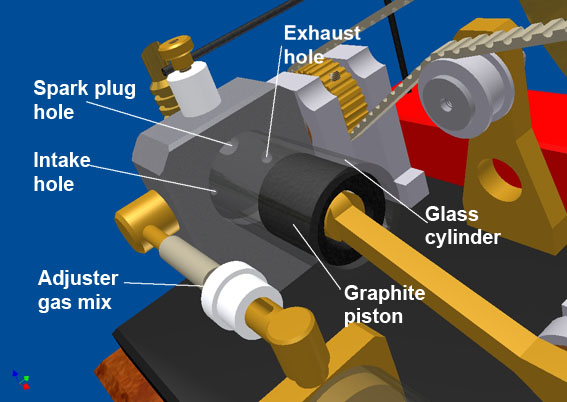 Exhaust hole

Spark plug hole

Intake hole

Glass cylinder

Adjuster gas mix

Graphite piston