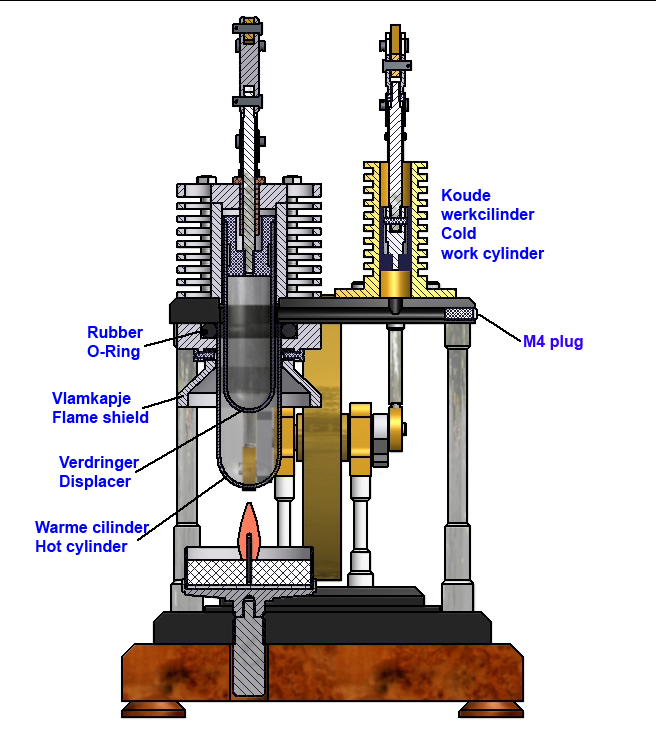 Koude
werkcilinder
Cold
work cylinder

Rubber
O-Ring

M4 plug

Vlamkapje
Flame shield

Verdringer
Displacer

Warme cilinder
Hot cylinder